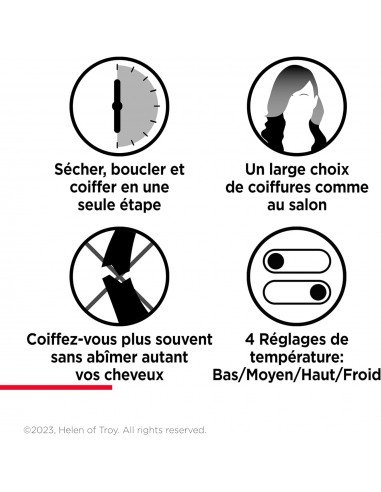 Sécher, boucler et coiffer en une seule étape

Un large choix de coiffures comme au salon

Coiffez-vous plus souvent sans abîmer autant vos cheveux

4 Réglages de température: Bas/Moyen/Haut/Froid

©2023, Helen of Troy. All rights reserved.