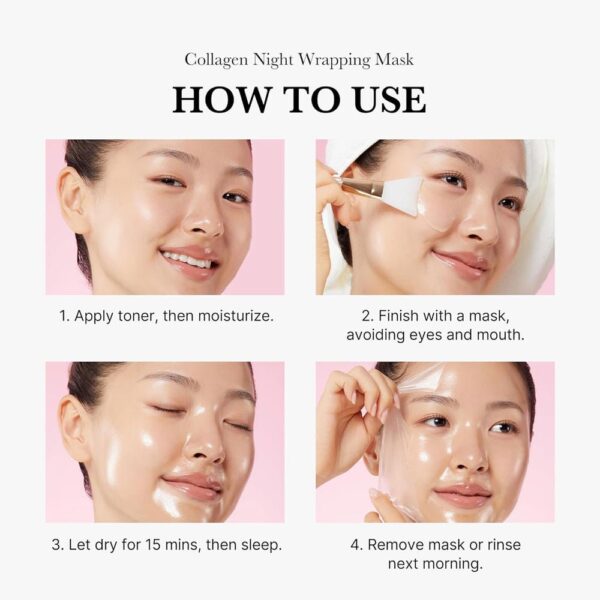 Collagen Night Wrapping Mask

HOW TO USE

1. Apply toner, then moisturize.

2. Finish with a mask, avoiding eyes and mouth.

3. Let dry for 15 mins, then sleep.

4. Remove mask or rinse next morning.